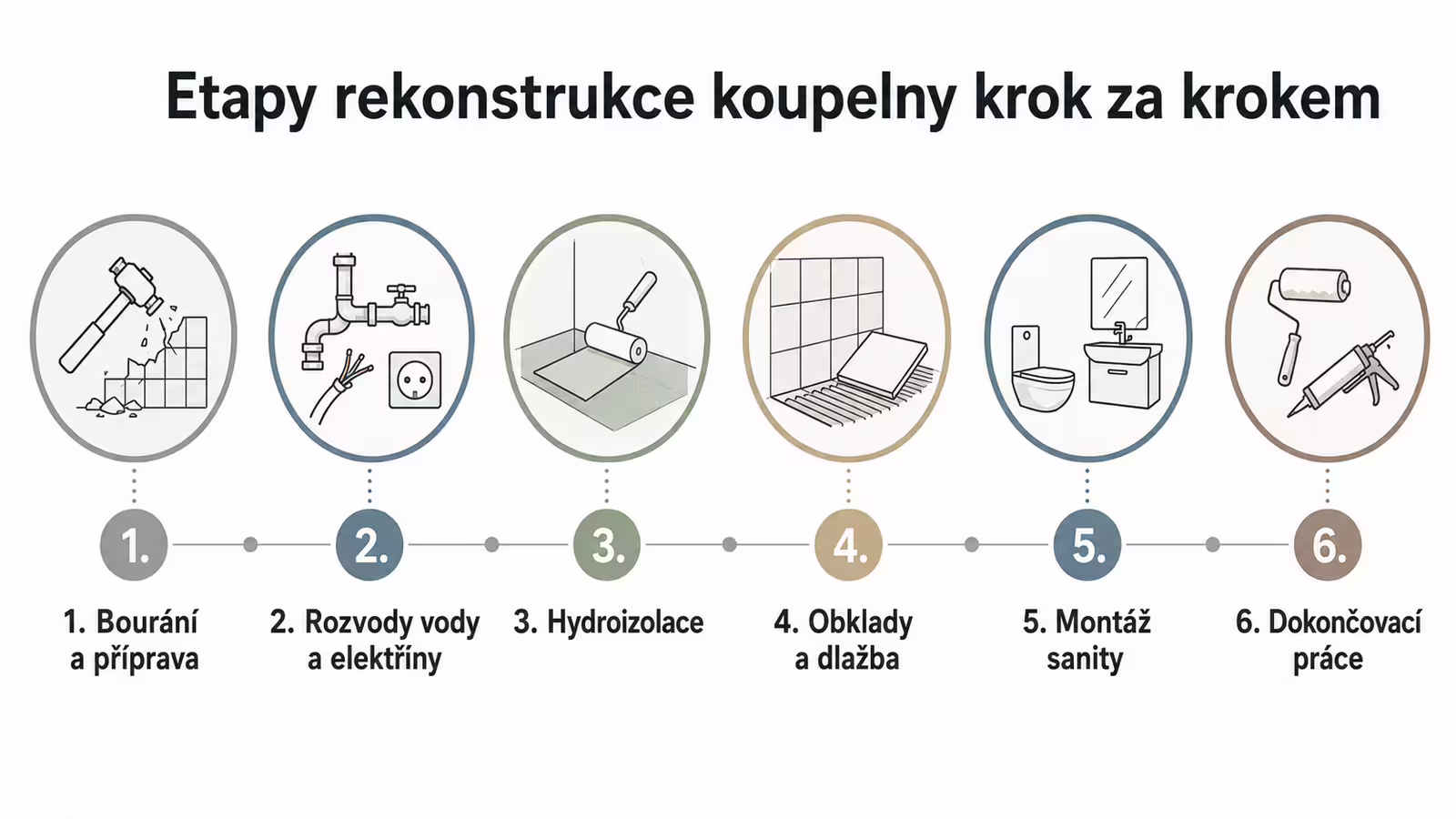 Etapy rekonstrukce koupelny krok za krokem

1.

2.

3.

4.

5.

6.

1. Bourání a příprava

2. Rozvody vody a elektřiny

3. Hydroizolace

4. Obklady a dlažba

5. Montáž sanity

6. Dokončovací práce